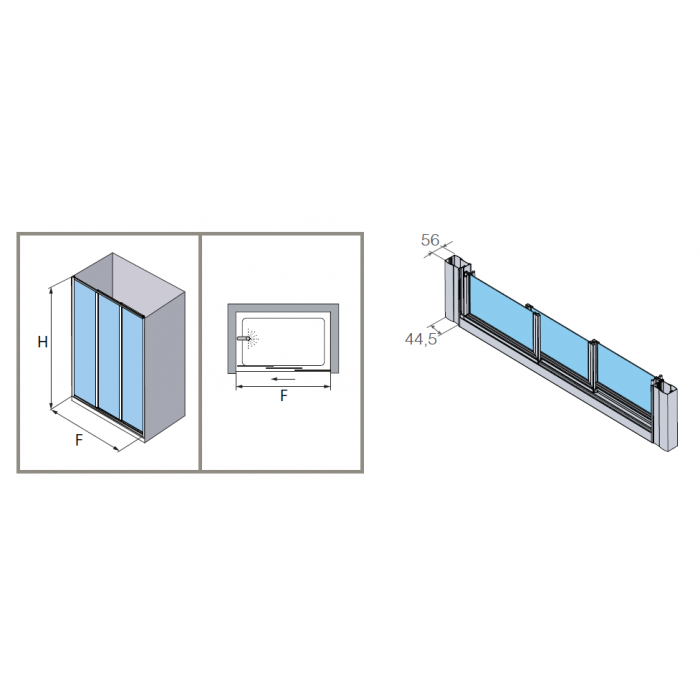 H

F

F

56

44,5