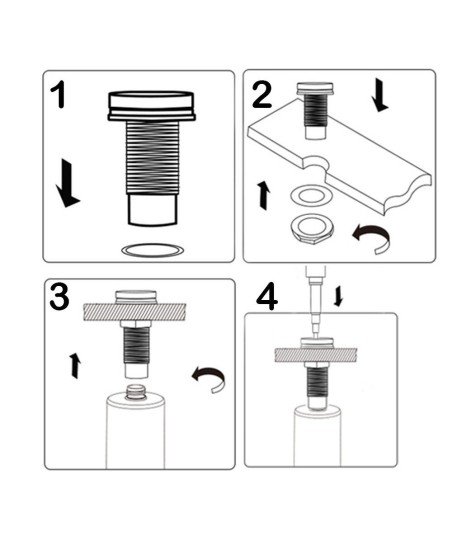 1

2

3

4