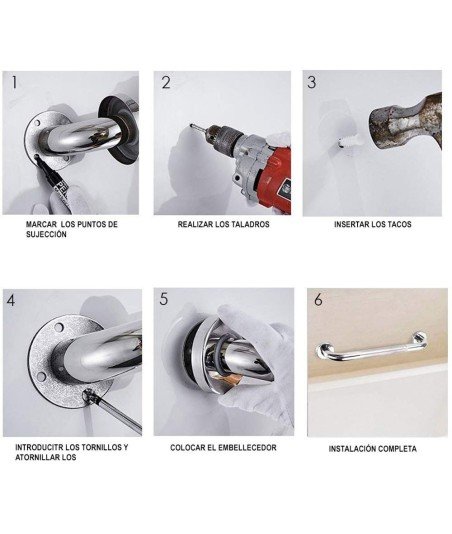 1

MARCAR LOS PUNTOS DE SUJECCIÓN

2

REALIZAR LOS TALADROS

3

INSERTAR LOS TACOS

4

INTRODUCITR LOS TORNILLOS Y ATORNILLAR LOS

5

COLOCAR EL EMBELLECEDOR

6

INSTALACIÓN COMPLETA