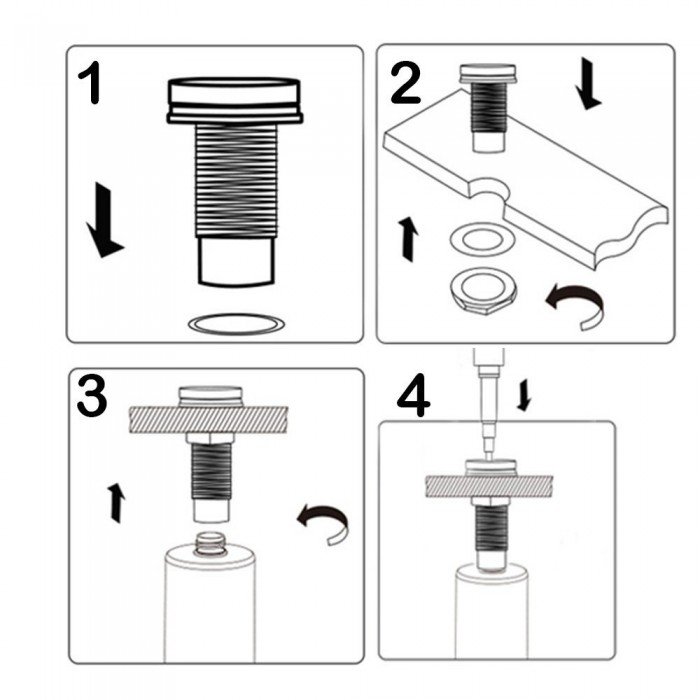 1

2

3

4