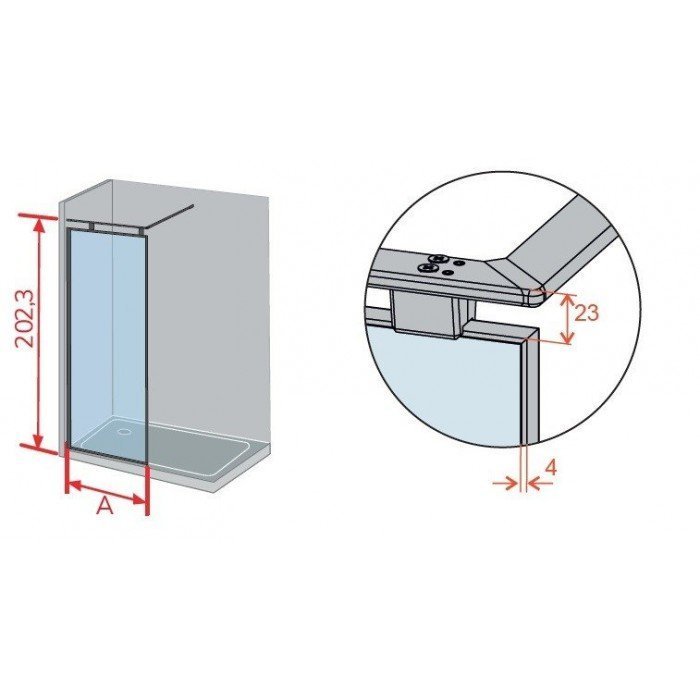 202,3

A

23

4